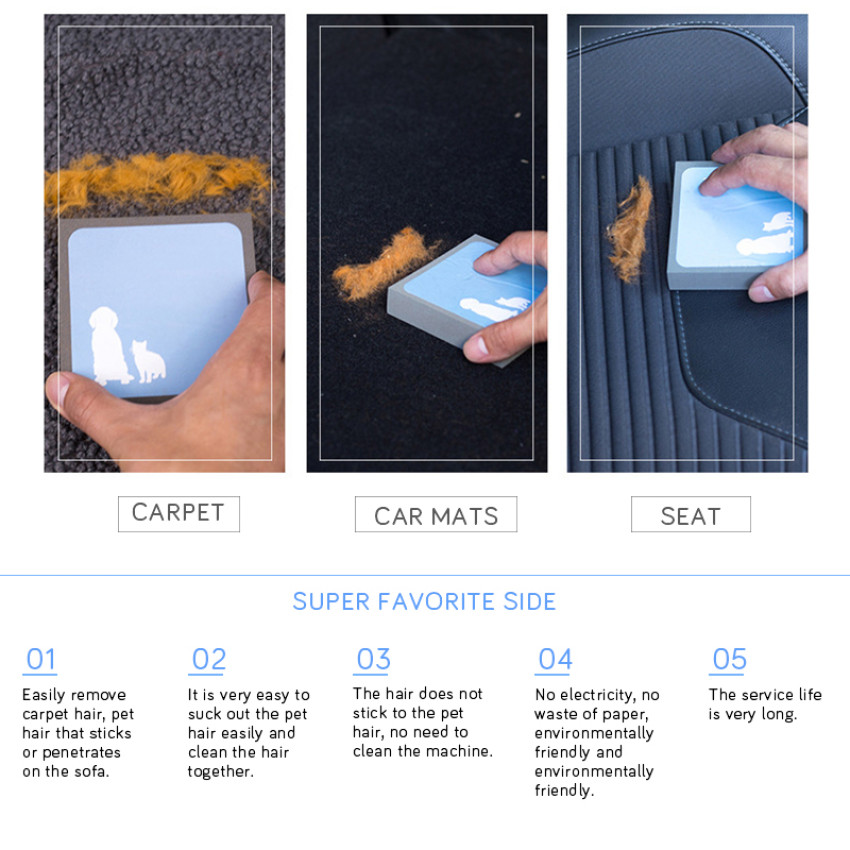 CARPET

CAR MATS

SEAT

SUPER FAVORITE SIDE

01
Easily remove carpet hair, pet hair that sticks or penetrates on the sofa.

02
It is very easy to suck out the pet hair easily and clean the hair together.

03
The hair does not stick to the pet hair, no need to clean the machine.

04
No electricity, no waste of paper, environmentally friendly and environmentally friendly.

05
The service life is very long.